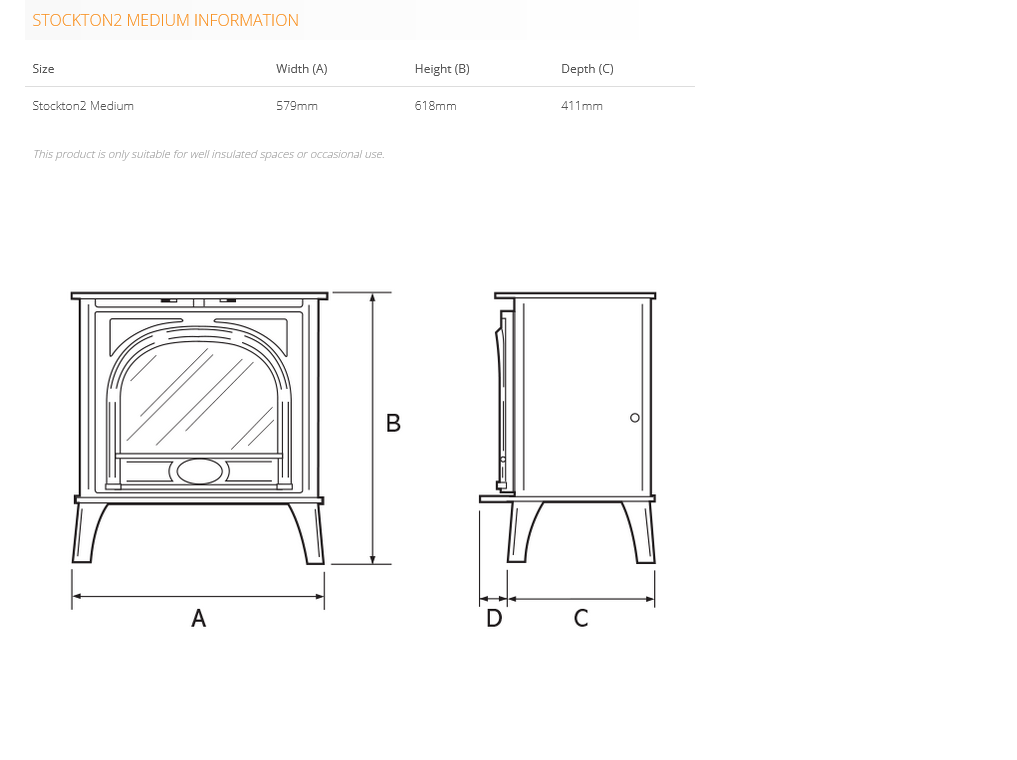 STOCKTON2 MEDIUM INFORMATION

| Size | Width (A) | Height (B) | Depth (C) |
|---|---|---|---|
| Stockton2 Medium | 579mm | 618mm | 411mm |

This product is only suitable for well insulated spaces or occasional use.

B

A

D

C